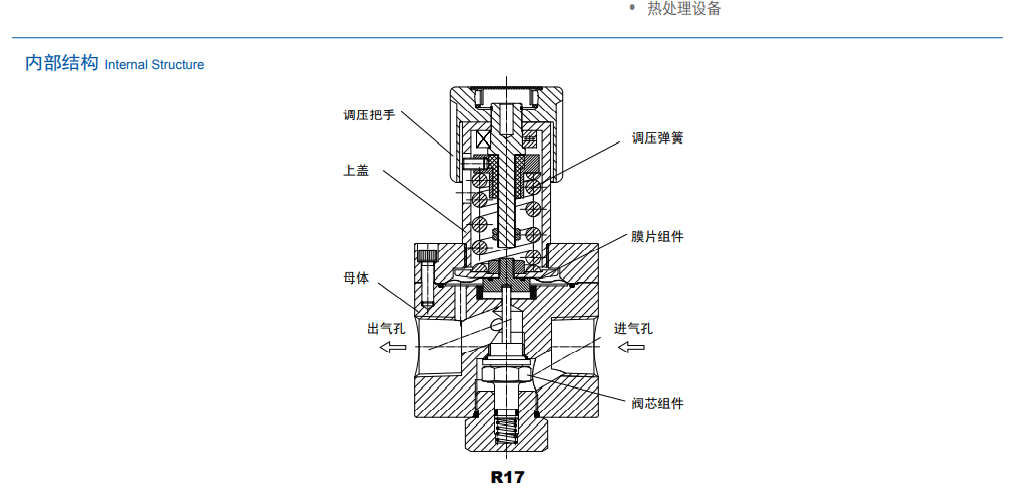 • 热处理设备

内部结构 Internal Structure

调压把手

调压弹簧

上盖

膜片组件

母体

出气孔

进气孔

阀芯组件

R17