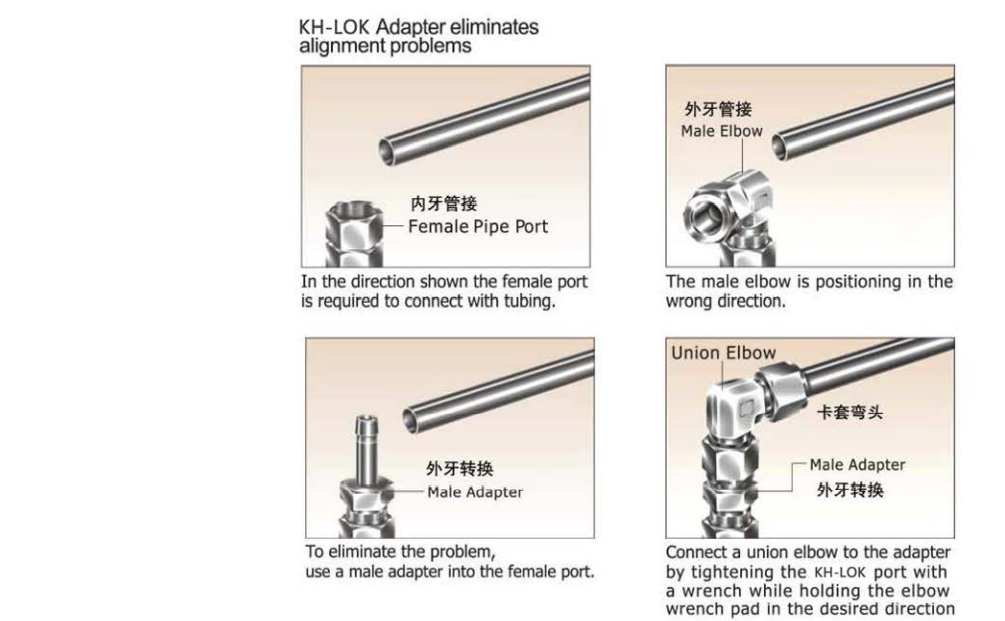 KH-LOK Adapter eliminates alignment problems

内牙管接
Female Pipe Port

In the direction shown the female port is required to connect with tubing.

外牙管接
Male Elbow

The male elbow is positioning in the wrong direction.

外牙转换
Male Adapter

To eliminate the problem, use a male adapter into the female port.

Union Elbow
卡套弯头
Male Adapter
外牙转换

Connect a union elbow to the adapter by tightening the KH-LOK port with a wrench while holding the elbow wrench pad in the desired direction